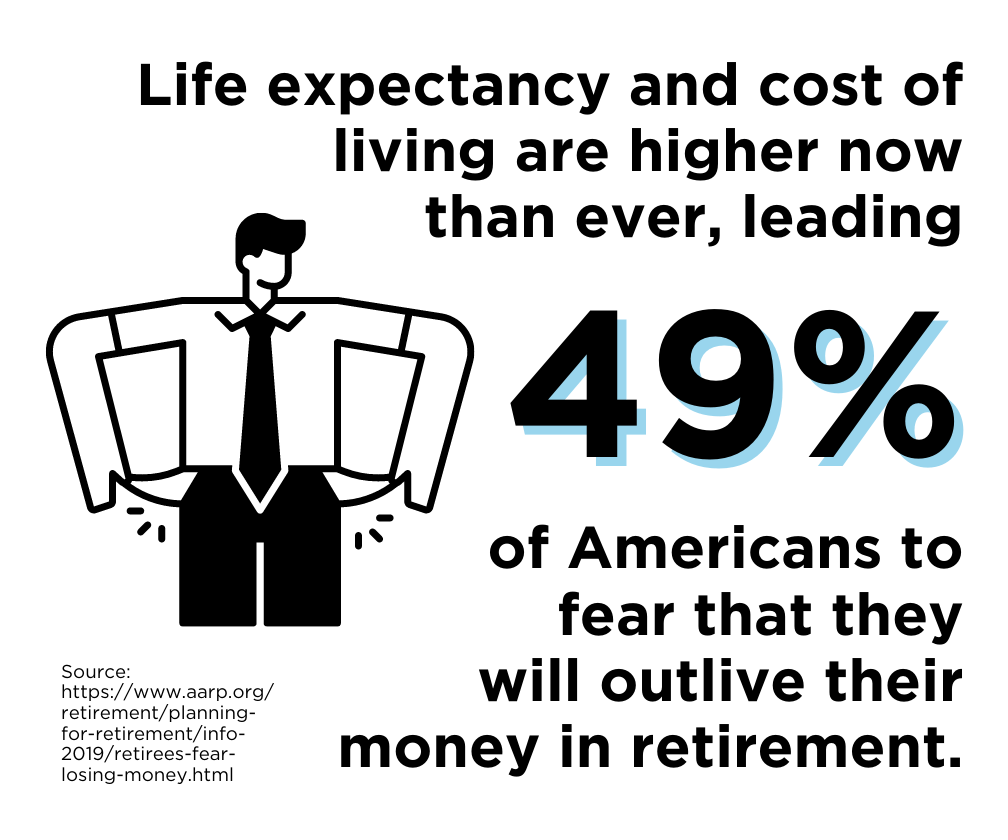 Life expectancy and cost of living are higher now than ever, leading

49%

of Americans to fear that they will outlive their money in retirement.

Source: https://www.aarp.org/retirement/planning-for-retirement/info-2019/retirees-fear-losing-money.html